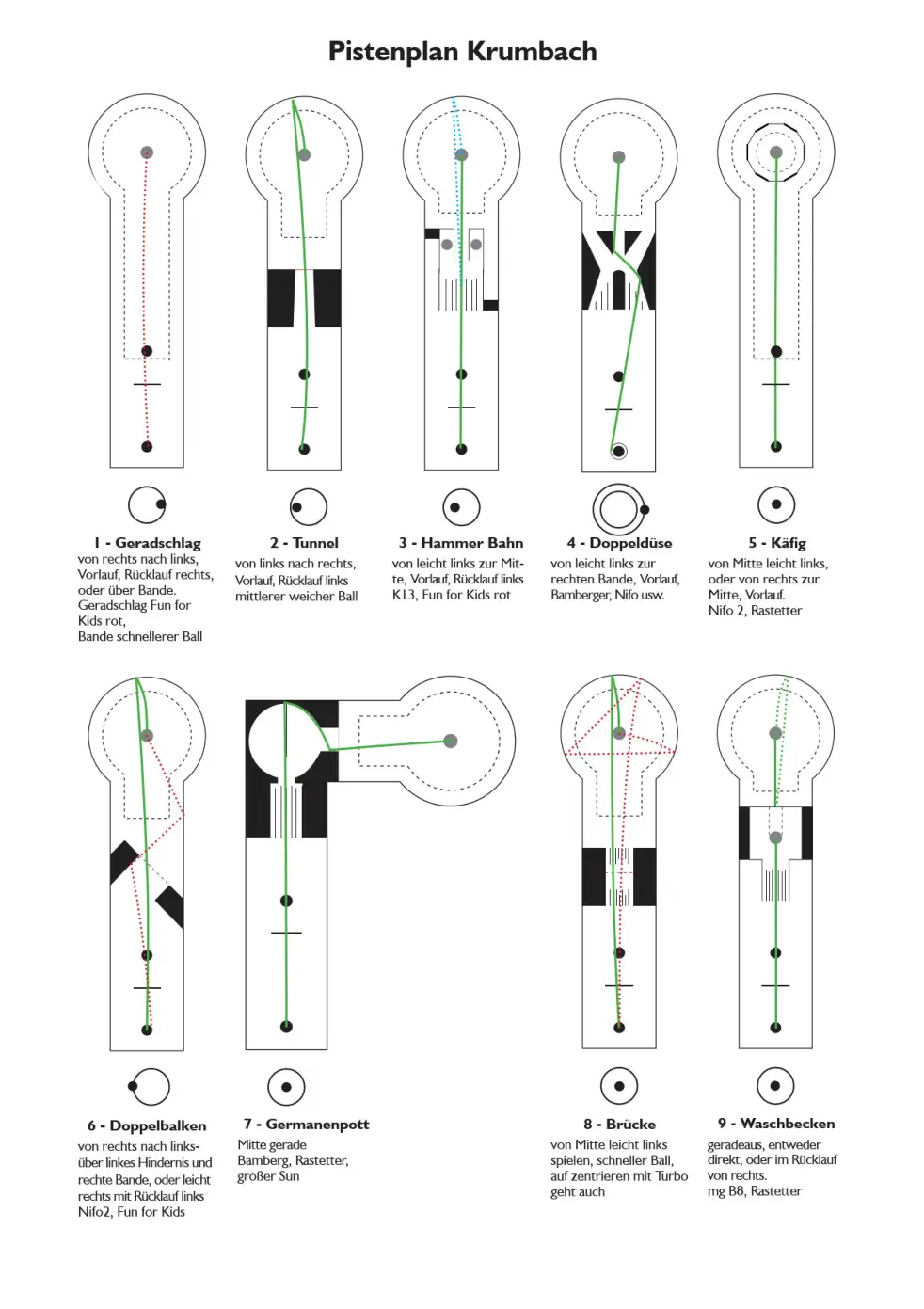 Pistenplan Krumbach

1 - Geradschlag
von rechts nach links, Vorlauf, Rücklauf rechts, oder über Bande.
Geradschlag Fun for Kids rot,
Bande schnellerer Ball

2 - Tunnel
von links nach rechts, Vorlauf, Rücklauf links mittlerer weicher Ball

3 - Hammer Bahn
von leicht links zur Mitte, Vorlauf, Rücklauf links K13, Fun for Kids rot

4 - Doppeldüse
von leicht links zur rechten Bande, Vorlauf, Bamberger, Nifo usw.

5 - Käfig
von Mitte leicht links, oder von rechts zur Mitte, Vorlauf.
Nifo 2, Rastetter

6 - Doppelbalken
von rechts nach links- über linkes Hindernis und rechte Bande, oder leicht rechts mit Rücklauf links
Nifo2, Fun for Kids

7 - Germanenpott
Mitte gerade
Bamberg, Rastetter, großer Sun

8 - Brücke
von Mitte leicht links spielen, schneller Ball, auf zentrieren mit Turbo geht auch

9 - Waschbecken
geradeaus, entweder direkt, oder im Rücklauf von rechts.
mg B8, Rastetter