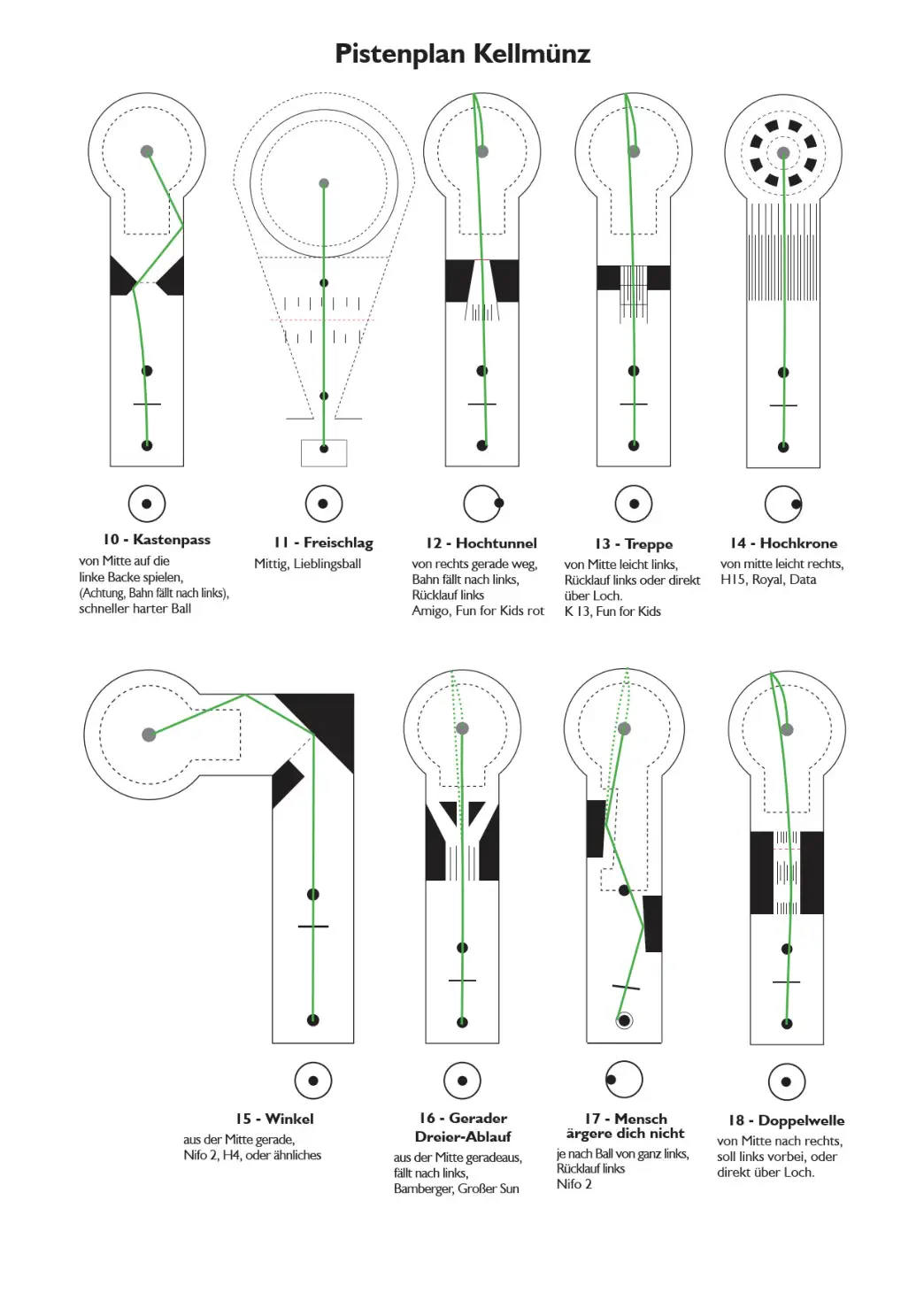 Pistenplan Kellmünz

10 - Kastenpass
von Mitte auf die linke Backe spielen, (Achtung, Bahn fällt nach links), schneller harter Ball

11 - Freischlag
Mittig, Lieblingsball

12 - Hochtunnel
von rechts gerade weg, Bahn fällt nach links, Rücklauf links
Amigo, Fun for Kids rot

13 - Treppe
von Mitte leicht links, Rücklauf links oder direkt über Loch.
K 13, Fun for Kids

14 - Hochkrone
von mitte leicht rechts, H15, Royal, Data

15 - Winkel
aus der Mitte gerade, Nifo 2, H4, oder ähnliches

16 - Gerader Dreier-Ablauf
aus der Mitte geradeaus, fällt nach links, Bamberger, Großer Sun

17 - Mensch ärgere dich nicht
je nach Ball von ganz links, Rücklauf links
Nifo 2

18 - Doppelwelle
von Mitte nach rechts, soll links vorbei, oder direkt über Loch.